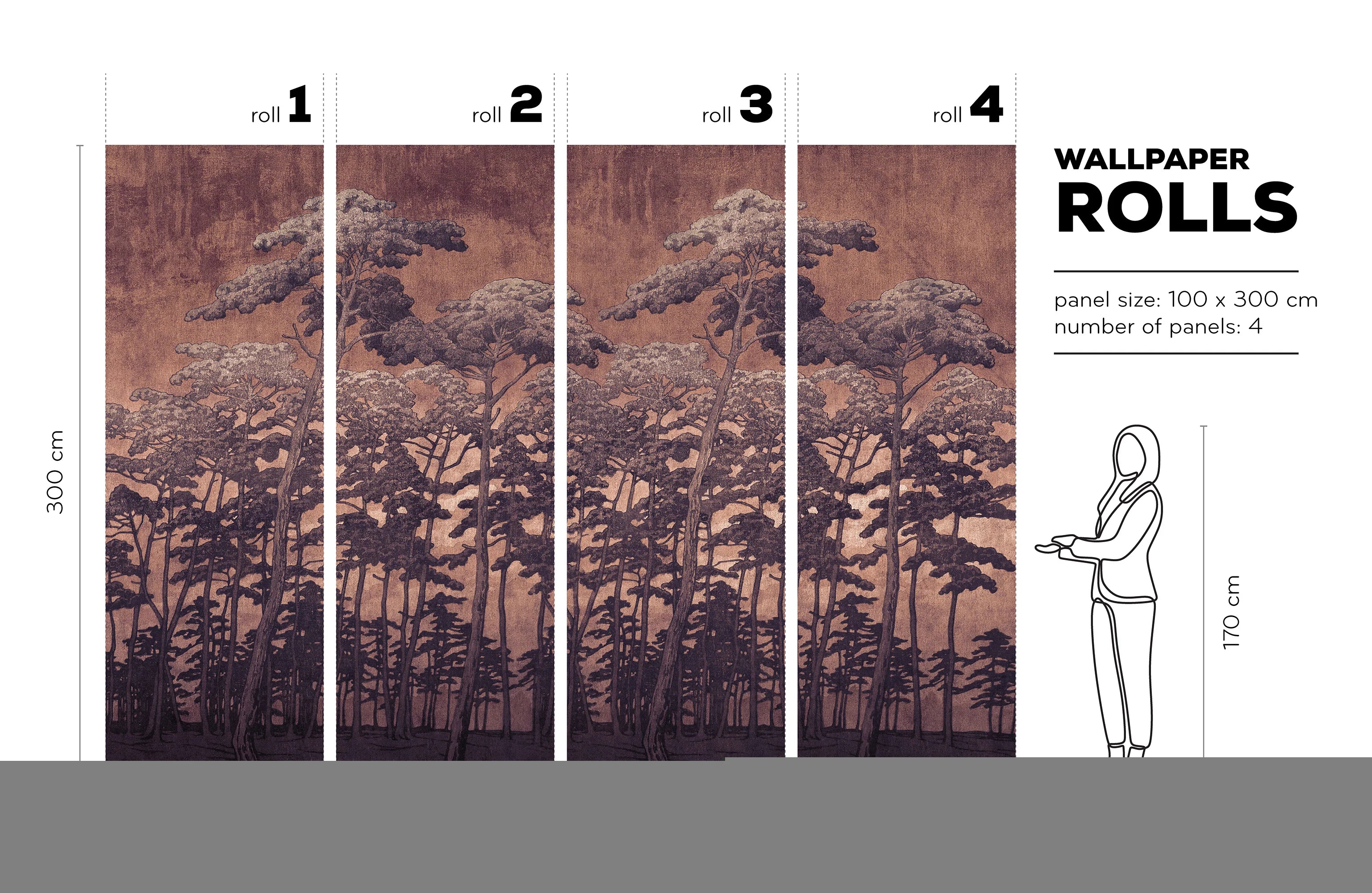 roll 1
roll 2
roll 3
roll 4

300 cm

WALLPAPER
ROLLS

panel size: 100 x 300 cm
number of panels: 4

170 cm